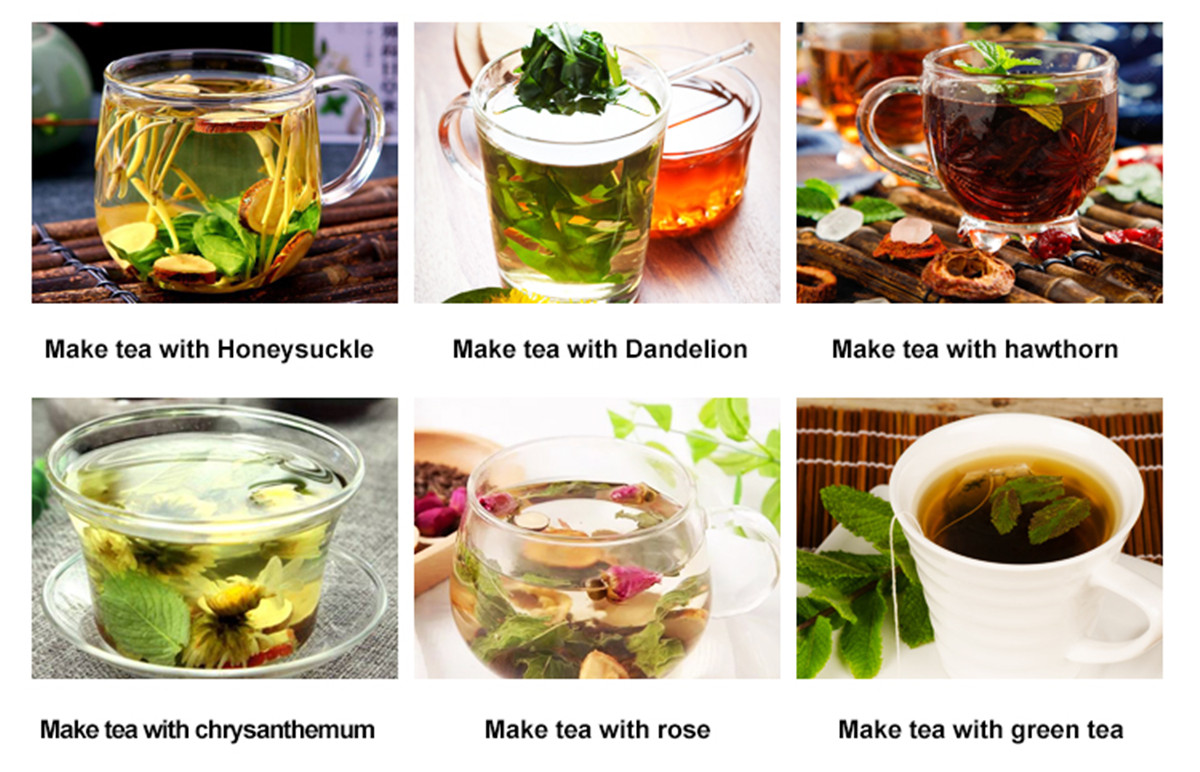 Make tea with Honeysuckle

Make tea with Dandelion

Make tea with hawthorn

Make tea with chrysanthemum

Make tea with rose

Make tea with green tea