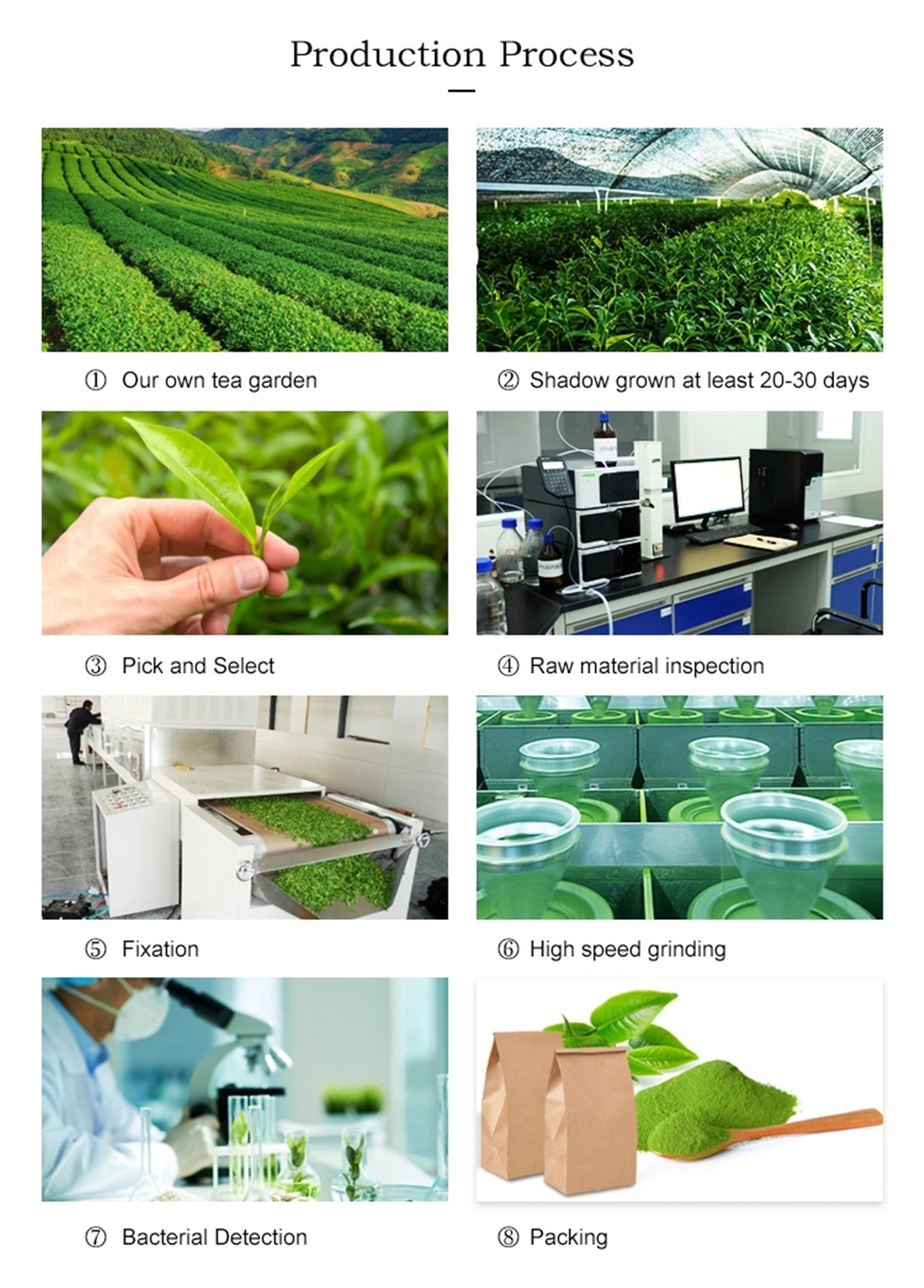 Production Process

① Our own tea garden

② Shadow grown at least 20-30 days

③ Pick and Select

④ Raw material inspection

⑤ Fixation

⑥ High speed grinding

⑦ Bacterial Detection

⑧ Packing